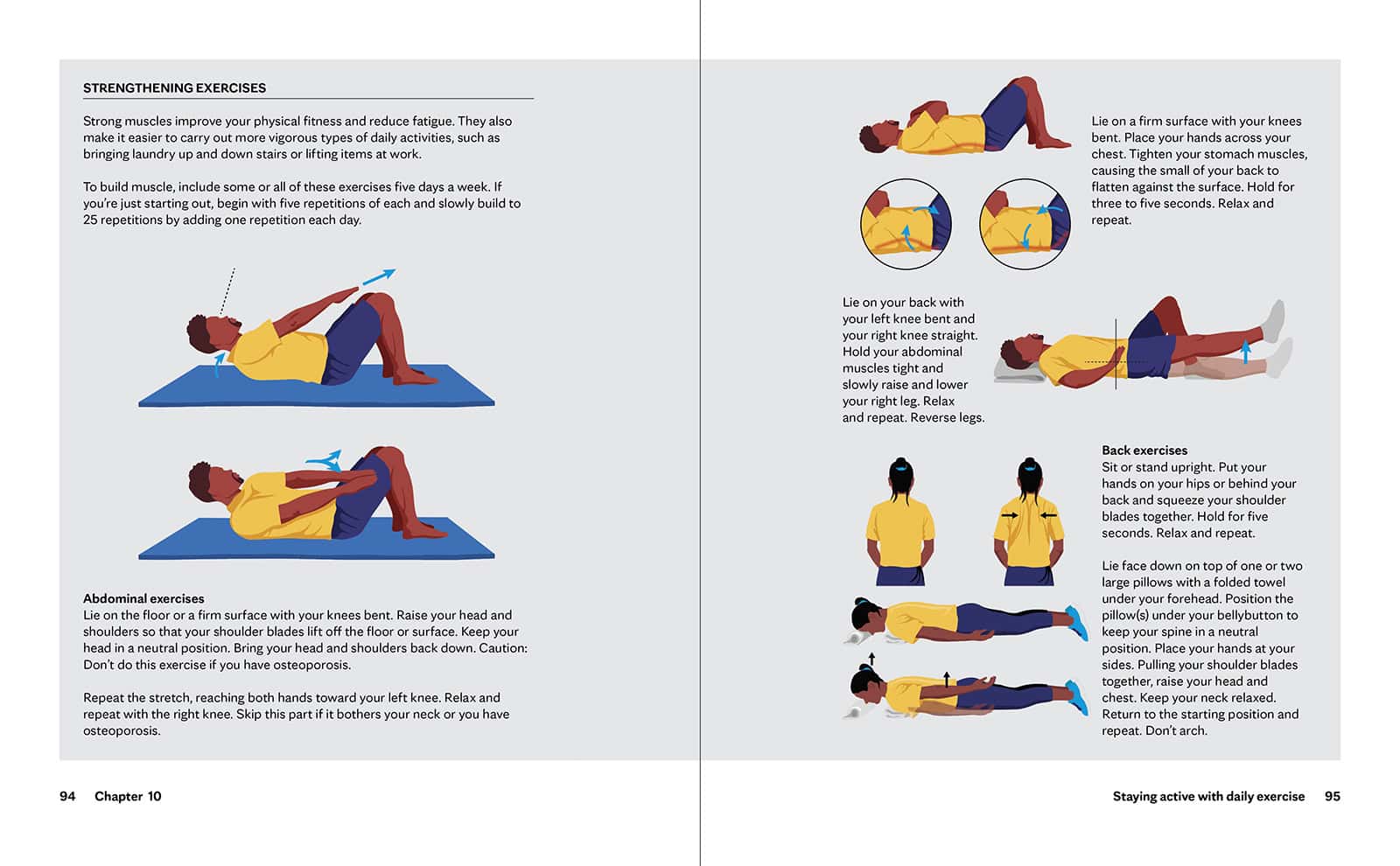 STRENGTHENING EXERCISES

Strong muscles improve your physical fitness and reduce fatigue. They also make it easier to carry out more vigorous types of daily activities, such as bringing laundry up and down stairs or lifting items at work.

To build muscle, include some or all of these exercises five days a week. If you're just starting out, begin with five repetitions of each and slowly build to 25 repetitions by adding one repetition each day.

Abdominal exercises
Lie on the floor or a firm surface with your knees bent. Raise your head and shoulders so that your shoulder blades lift off the floor or surface. Keep your head in a neutral position. Bring your head and shoulders back down. Caution: Don't do this exercise if you have osteoporosis.

Repeat the stretch, reaching both hands toward your left knee. Relax and repeat with the right knee. Skip this part if it bothers your neck or you have osteoporosis.

94 Chapter 10

Lie on a firm surface with your knees bent. Place your hands across your chest. Tighten your stomach muscles, causing the small of your back to flatten against the surface. Hold for three to five seconds. Relax and repeat.

Lie on your back with your left knee bent and your right knee straight. Hold your abdominal muscles tight and slowly raise and lower your right leg. Relax and repeat. Reverse legs.

Back exercises
Sit or stand upright. Put your hands on your hips or behind your back and squeeze your shoulder blades together. Hold for five seconds. Relax and repeat.

Lie face down on top of one or two large pillows with a folded towel under your forehead. Position the pillow(s) under your bellybutton to keep your spine in a neutral position. Place your hands at your sides. Pulling your shoulder blades together, raise your head and chest. Keep your neck relaxed. Return to the starting position and repeat. Don't arch.

Staying active with daily exercise 95